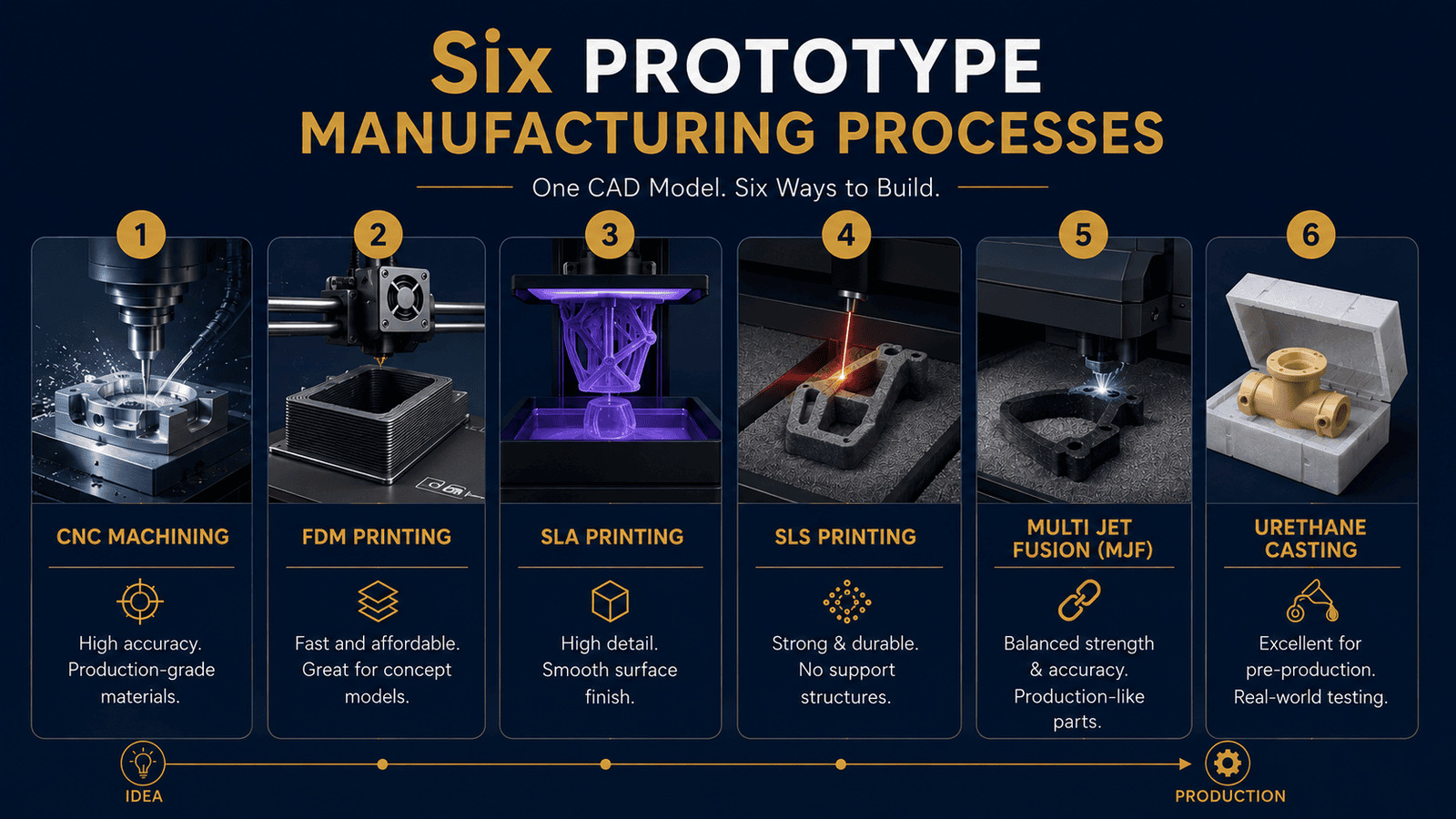 Six PROTOTYPE
MANUFACTURING PROCESSES

One CAD Model. Six Ways to Build.

1
CNC MACHINING
High accuracy. Production-grade materials.

2
FDM PRINTING
Fast and affordable. Great for concept models.

3
SLA PRINTING
High detail. Smooth surface finish.

4
SLS PRINTING
Strong & durable. No support structures.

5
MULTI JET FUSION (MJF)
Balanced strength & accuracy. Production-like parts.

6
URETHANE CASTING
Excellent for pre-production. Real-world testing.

IDEA
PRODUCTION