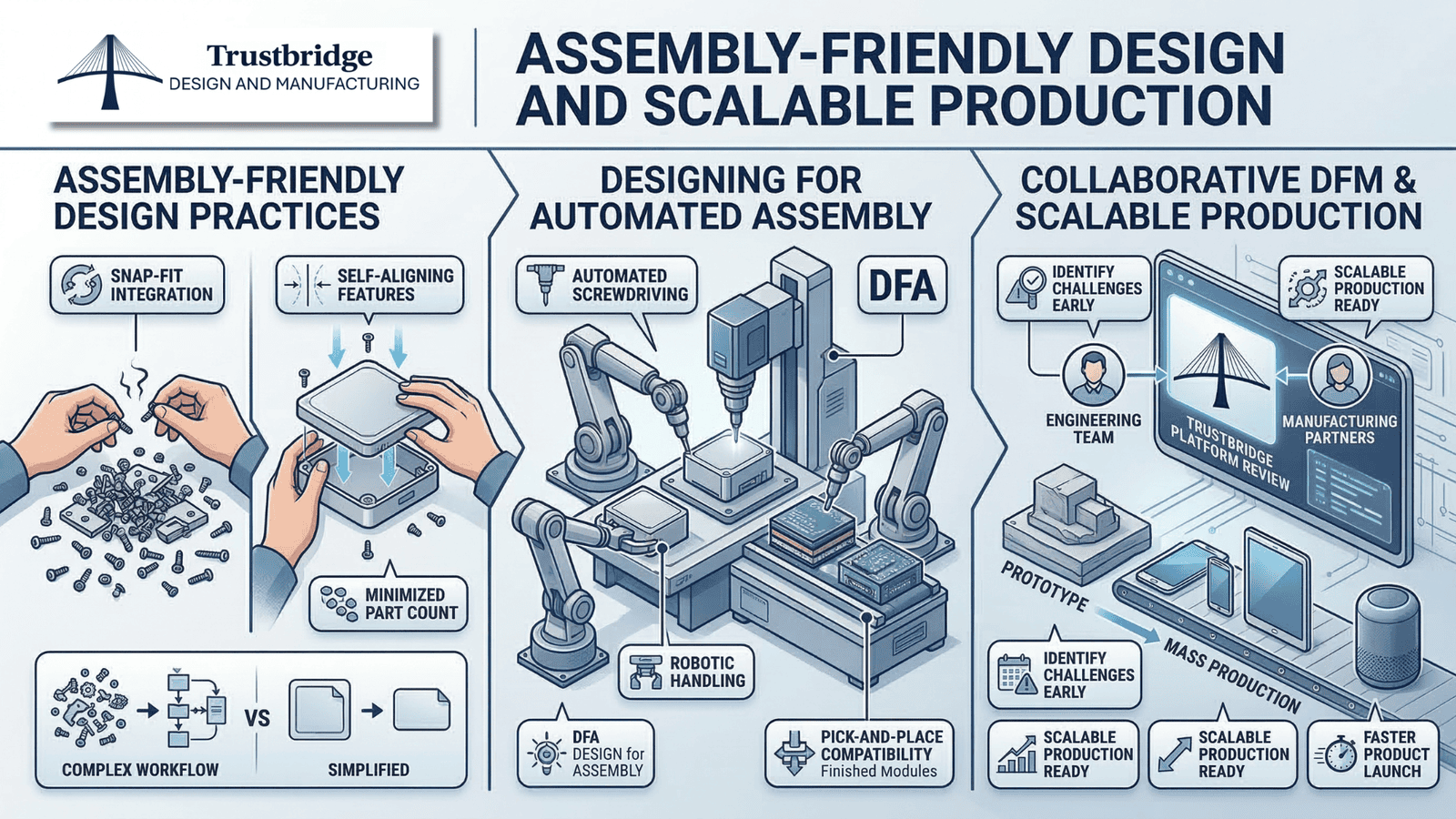 Trustbridge
DESIGN AND MANUFACTURING

ASSEMBLY-FRIENDLY DESIGN AND SCALABLE PRODUCTION

ASSEMBLY-FRIENDLY DESIGN PRACTICES

SNAP-FIT INTEGRATION

SELF-ALIGNING FEATURES

MINIMIZED PART COUNT

COMPLEX WORKFLOW

VS

SIMPLIFIED

DESIGNING FOR AUTOMATED ASSEMBLY

AUTOMATED SCREWDRIVING

DFA

ROBOTIC HANDLING

DFA DESIGN for ASSEMBLY

PICK-AND-PLACE COMPATIBILITY Finished Modules

COLLABORATIVE DFM & SCALABLE PRODUCTION

IDENTIFY CHALLENGES EARLY

SCALABLE PRODUCTION READY

ENGINEERING TEAM

TRUSTBRIDGE PLATFORM REVIEW

MANUFACTURING PARTNERS

PROTOTYPE

MASS PRODUCTION

IDENTIFY CHALLENGES EARLY

SCALABLE PRODUCTION READY

SCALABLE PRODUCTION READY

FASTER PRODUCT LAUNCH