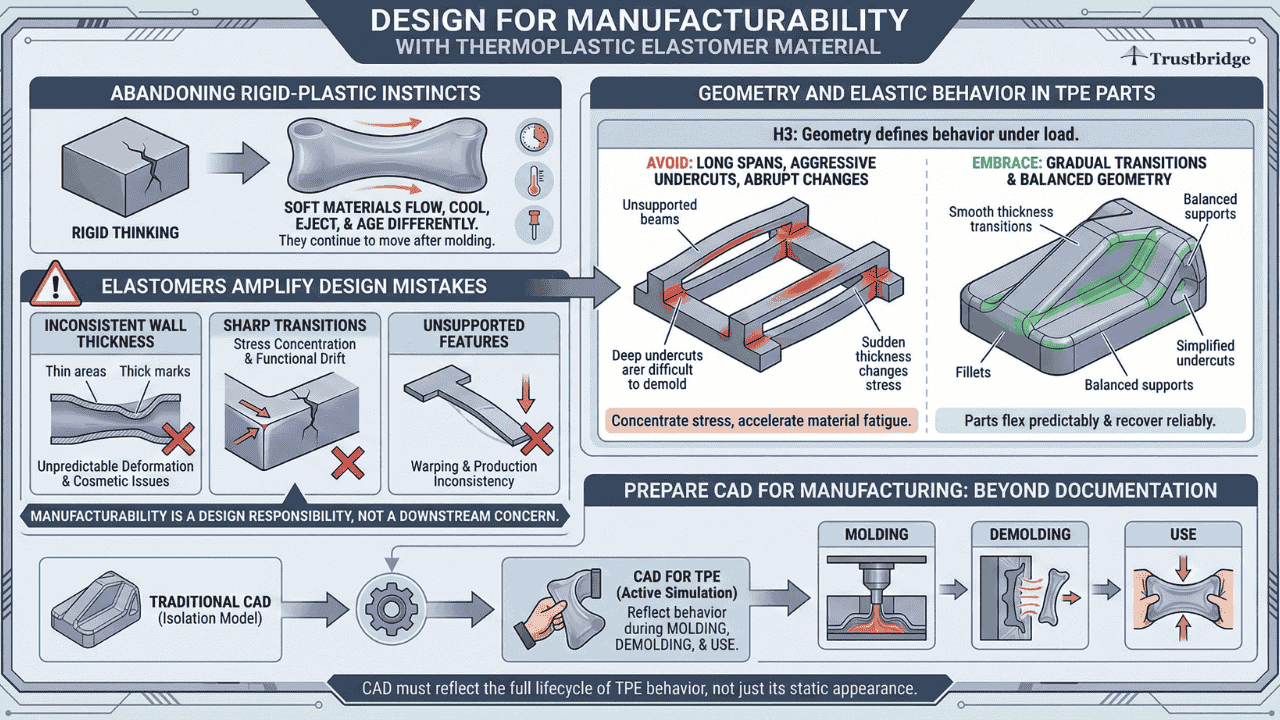 DESIGN FOR MANUFACTURABILITY
WITH THERMOPLASTIC ELASTOMER MATERIAL

Trustbridge

ABANDONING RIGID-PLASTIC INSTINCTS

RIGID THINKING

SOFT MATERIALS FLOW, COOL, EJECT, & AGE DIFFERENTLY.
They continue to move after molding.

ELASTOMERS AMPLIFY DESIGN MISTAKES

INCONSISTENT WALL THICKNESS
Thin areas
Thick marks
Unpredictable Deformation & Cosmetic Issues

SHARP TRANSITIONS
Stress Concentration & Functional Drift

UNSUPPORTED FEATURES
Warping & Production Inconsistency

MANUFACTURABILITY IS A DESIGN RESPONSIBILITY, NOT A DOWNSTREAM CONCERN.

GEOMETRY AND ELASTIC BEHAVIOR IN TPE PARTS

H3: Geometry defines behavior under load.

AVOID: LONG SPANS, AGGRESSIVE UNDERCUTS, ABRUPT CHANGES
Unsupported beams
Deep undercuts arer difficult to demold
Sudden thickness changes stress
Concentrate stress, accelerate material fatigue.

EMBRACE: GRADUAL TRANSITIONS & BALANCED GEOMETRY
Smooth thickness transitions
Balanced supports
Fillets
Simplified undercuts
Balanced supports
Parts flex predictably & recover reliably.

PREPARE CAD FOR MANUFACTURING: BEYOND DOCUMENTATION

TRADITIONAL CAD
(Isolation Model)

CAD FOR TPE
(Active Simulation)
Reflect behavior during MOLDING, DEMOLDING, & USE.

MOLDING
DEMOLDING
USE

CAD must reflect the full lifecycle of TPE behavior, not just its static appearance.